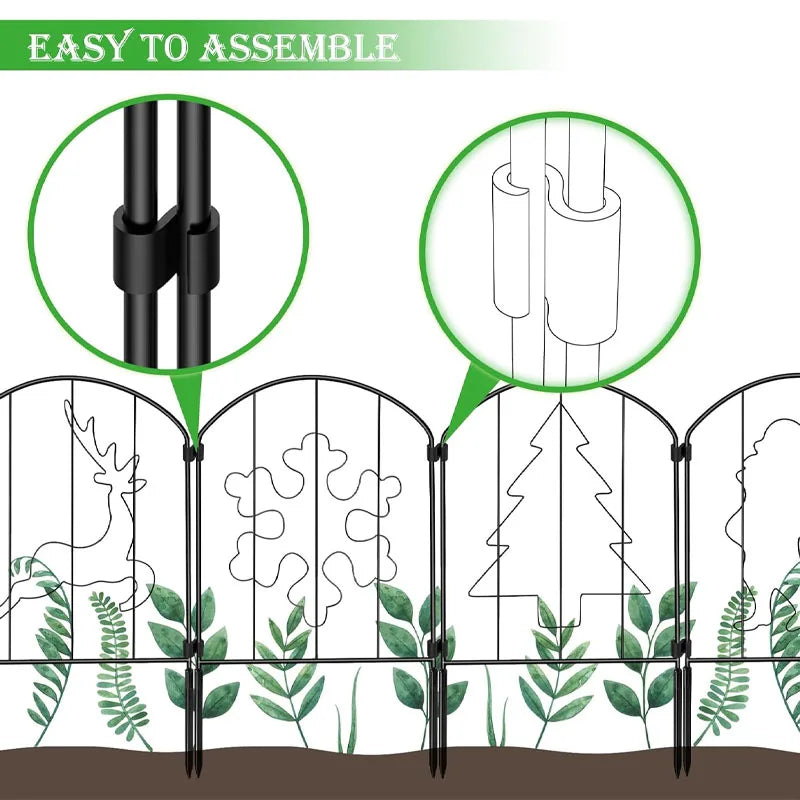 EASY TO ASSEMBLE